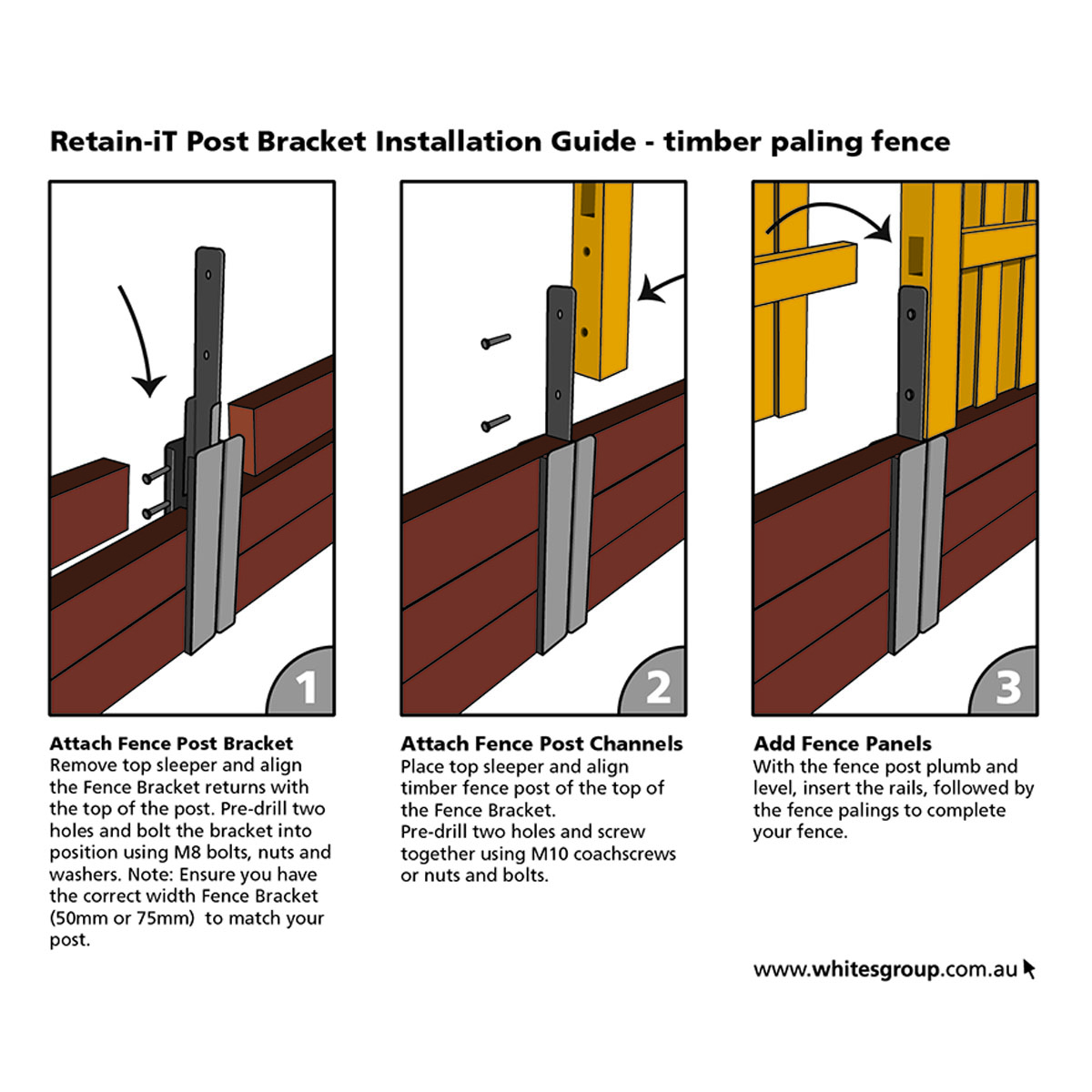 Retain-iT Post Bracket Installation Guide - timber paling fence

1

Attach Fence Post Bracket
Remove top sleeper and align the Fence Bracket returns with the top of the post. Pre-drill two holes and bolt the bracket into position using M8 bolts, nuts and washers. Note: Ensure you have the correct width Fence Bracket (50mm or 75mm) to match your post.

2

Attach Fence Post Channels
Place top sleeper and align timber fence post of the top of the Fence Bracket.
Pre-drill two holes and screw together using M10 coachscrews or nuts and bolts.

3

Add Fence Panels
With the fence post plumb and level, insert the rails, followed by the fence palings to complete your fence.

www.whitesgroup.com.au